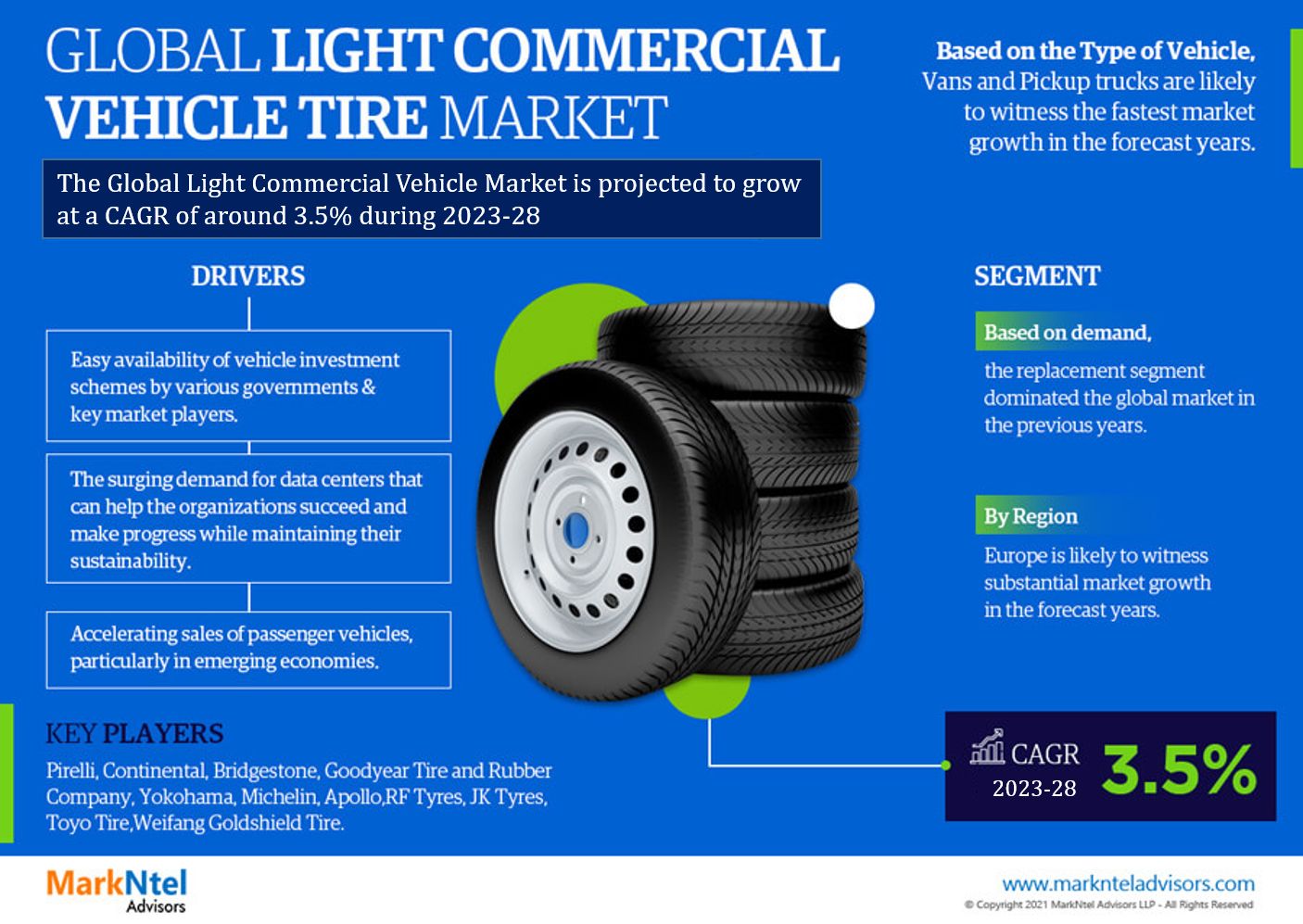 GLOBAL LIGHT COMMERCIAL VEHICLE TIRE MARKET

The Global Light Commercial Vehicle Market is projected to grow at a CAGR of around 3.5% during 2023-28

Based on the Type of Vehicle, Vans and Pickup trucks are likely to witness the fastest market growth in the forecast years.

DRIVERS

Easy availability of vehicle investment schemes by various governments & key market players.

The surging demand for data centers that can help the organizations succeed and make progress while maintaining their sustainability.

Accelerating sales of passenger vehicles, particularly in emerging economies.

SEGMENT

Based on demand,

the replacement segment dominated the global market in the previous years.

By Region

Europe is likely to witness substantial market growth in the forecast years.

KEY PLAYERS

Pirelli, Continental, Bridgestone, Goodyear Tire and Rubber Company, Yokohama, Michelin, Apollo,RF Tyres, JK Tyres, Toyo Tire,Weifang Goldshield Tire.

CAGR 2023-28 3.5%

MarkNtel Advisors

www.marknteladvisors.com

© Copyright 2021 MarkNtel Advisors LLP - All Rights Reserved